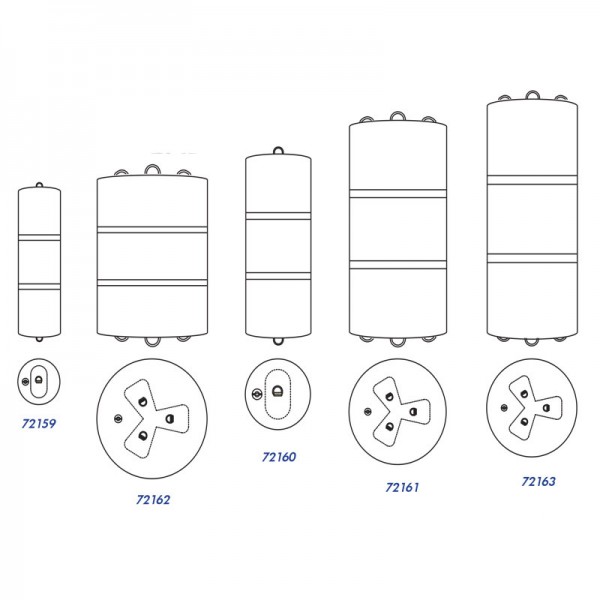 72159

72162

72160

72161

72163